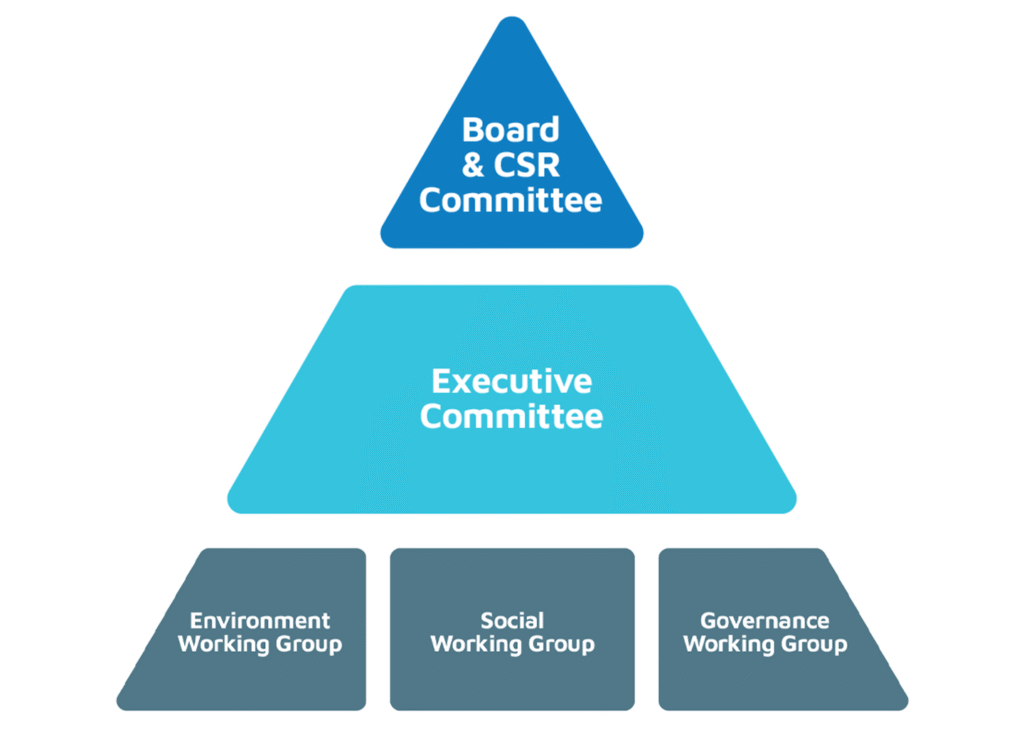 Board & CSR Committee

Executive Committee

Environment Working Group

Social Working Group

Governance Working Group